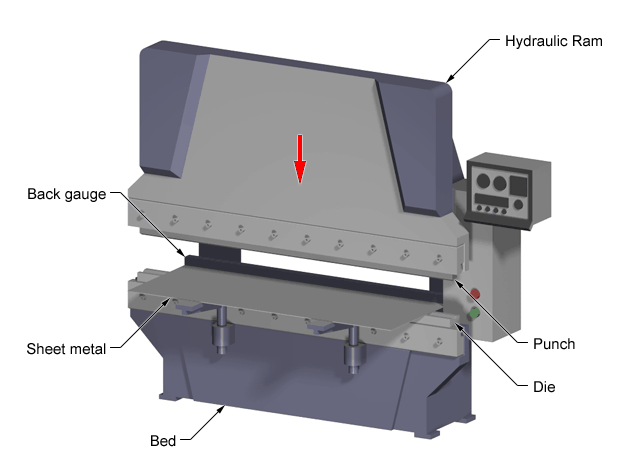 Hydraulic Ram

Back gauge

Sheet metal

Punch

Die

Bed